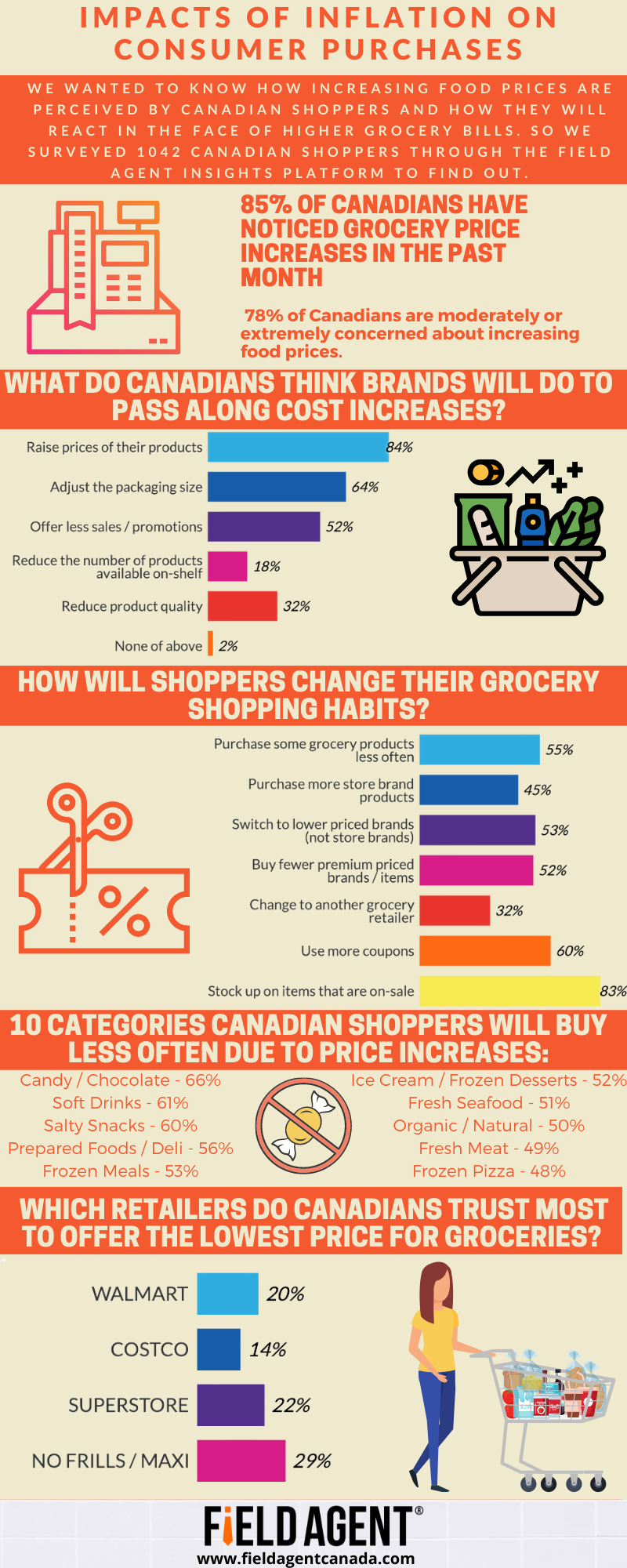 IMPACTS OF INFLATION ON CONSUMER PURCHASES

WE WANTED TO KNOW HOW INCREASING FOOD PRICES ARE PERCEIVED BY CANADIAN SHOPPERS AND HOW THEY WILL REACT IN THE FACE OF HIGHER GROCERY BILLS. SO WE SURVEYED 1042 CANADIAN SHOPPERS THROUGH THE FIELD AGENT INSIGHTS PLATFORM TO FIND OUT.

85% OF CANADIANS HAVE NOTICED GROCERY PRICE INCREASES IN THE PAST MONTH

78% of Canadians are moderately or extremely concerned about increasing food prices.

WHAT DO CANADIANS THINK BRANDS WILL DO TO PASS ALONG COST INCREASES?

Raise prices of their products 84%
Adjust the packaging size 64%
Offer less sales / promotions 52%
Reduce the number of products available on-shelf 18%
Reduce product quality 32%
None of above 2%

HOW WILL SHOPPERS CHANGE THEIR GROCERY SHOPPING HABITS?

Purchase some grocery products less often 55%
Purchase more store brand products 45%
Switch to lower priced brands (not store brands) 53%
Buy fewer premium priced brands / items 52%
Change to another grocery retailer 32%
Use more coupons 60%
Stock up on items that are on-sale 83%

10 CATEGORIES CANADIAN SHOPPERS WILL BUY LESS OFTEN DUE TO PRICE INCREASES:

Candy / Chocolate - 66%
Soft Drinks - 61%
Salty Snacks - 60%
Prepared Foods / Deli - 56%
Frozen Meals - 53%

Ice Cream / Frozen Desserts - 52%
Fresh Seafood - 51%
Organic / Natural - 50%
Fresh Meat - 49%
Frozen Pizza - 48%

WHICH RETAILERS DO CANADIANS TRUST MOST TO OFFER THE LOWEST PRICE FOR GROCERIES?

WALMART 20%
COSTCO 14%
SUPERSTORE 22%
NO FRILLS / MAXI 29%

FiELD AGENT®
www.fieldagentcanada.com