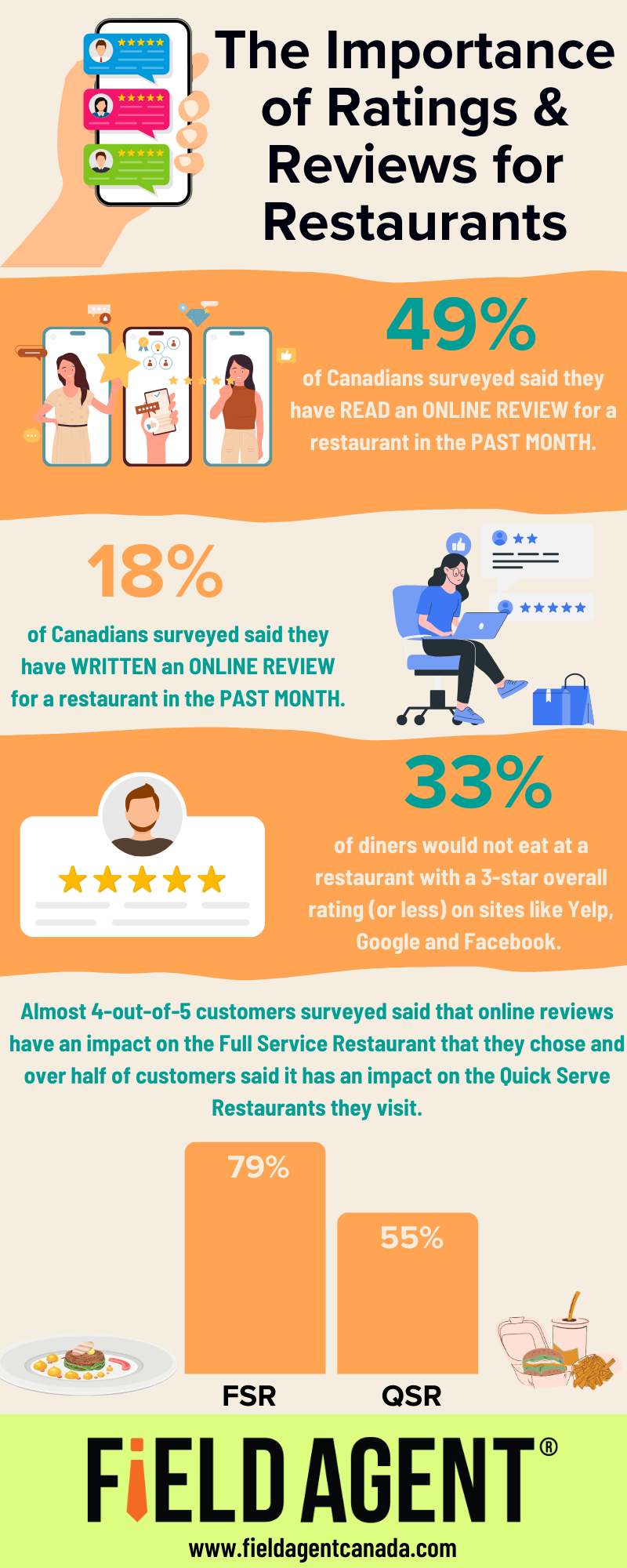 The Importance of Ratings & Reviews for Restaurants

49%

of Canadians surveyed said they have READ an ONLINE REVIEW for a restaurant in the PAST MONTH.

18%

of Canadians surveyed said they have WRITTEN an ONLINE REVIEW for a restaurant in the PAST MONTH.

33%

of diners would not eat at a restaurant with a 3-star overall rating (or less) on sites like Yelp, Google and Facebook.

Almost 4-out-of-5 customers surveyed said that online reviews have an impact on the Full Service Restaurant that they chose and over half of customers said it has an impact on the Quick Serve Restaurants they visit.

79%

55%

FSR

QSR

FiELD AGENT®

www.fieldagentcanada.com