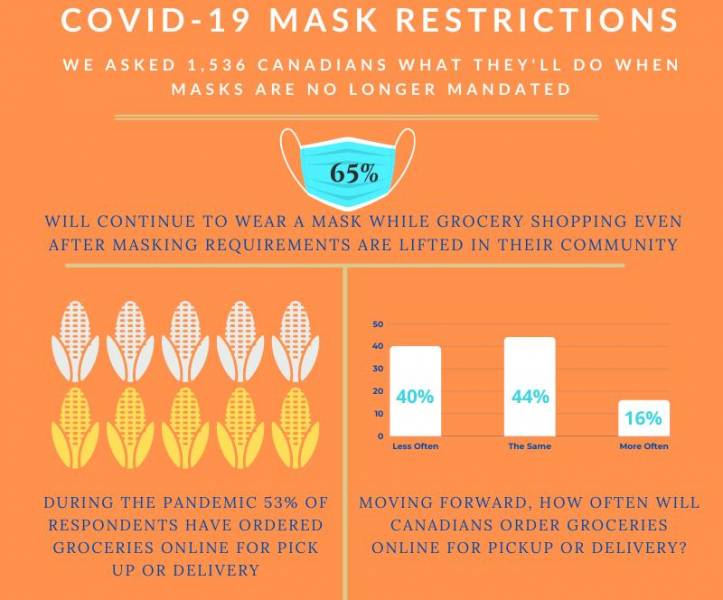 COVID-19 MASK RESTRICTIONS

WE ASKED 1,536 CANADIANS WHAT THEY'LL DO WHEN MASKS ARE NO LONGER MANDATED

65%

WILL CONTINUE TO WEAR A MASK WHILE GROCERY SHOPPING EVEN AFTER MASKING REQUIREMENTS ARE LIFTED IN THEIR COMMUNITY

DURING THE PANDEMIC 53% OF RESPONDENTS HAVE ORDERED GROCERIES ONLINE FOR PICK UP OR DELIVERY

50
40
30
20
10
0

40%
44%
16%

Less Often
The Same
More Often

MOVING FORWARD, HOW OFTEN WILL CANADIANS ORDER GROCERIES ONLINE FOR PICKUP OR DELIVERY?